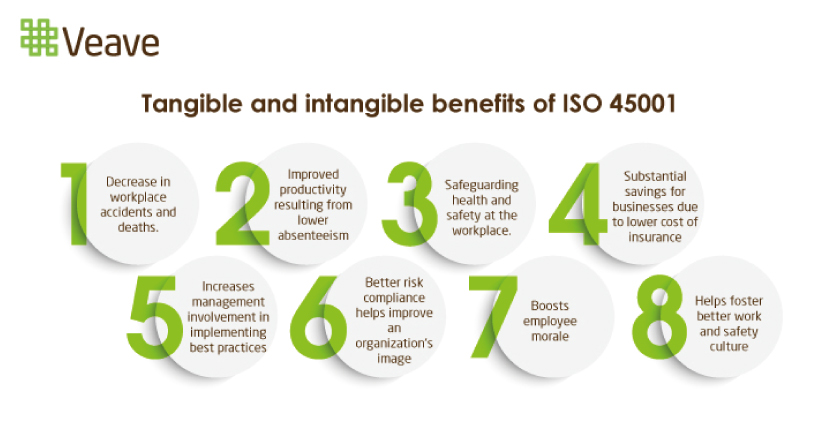 Veave

Tangible and intangible benefits of ISO 45001

1
Decrease in workplace accidents and deaths.

2
Improved productivity resulting from lower absenteeism

3
Safeguarding health and safety at the workplace.

4
Substantial savings for businesses due to lower cost of insurance

5
Increases management involvement in implementing best practices

6
Better risk compliance helps improve an organization's image

7
Boosts employee morale

8
Helps foster better work and safety culture